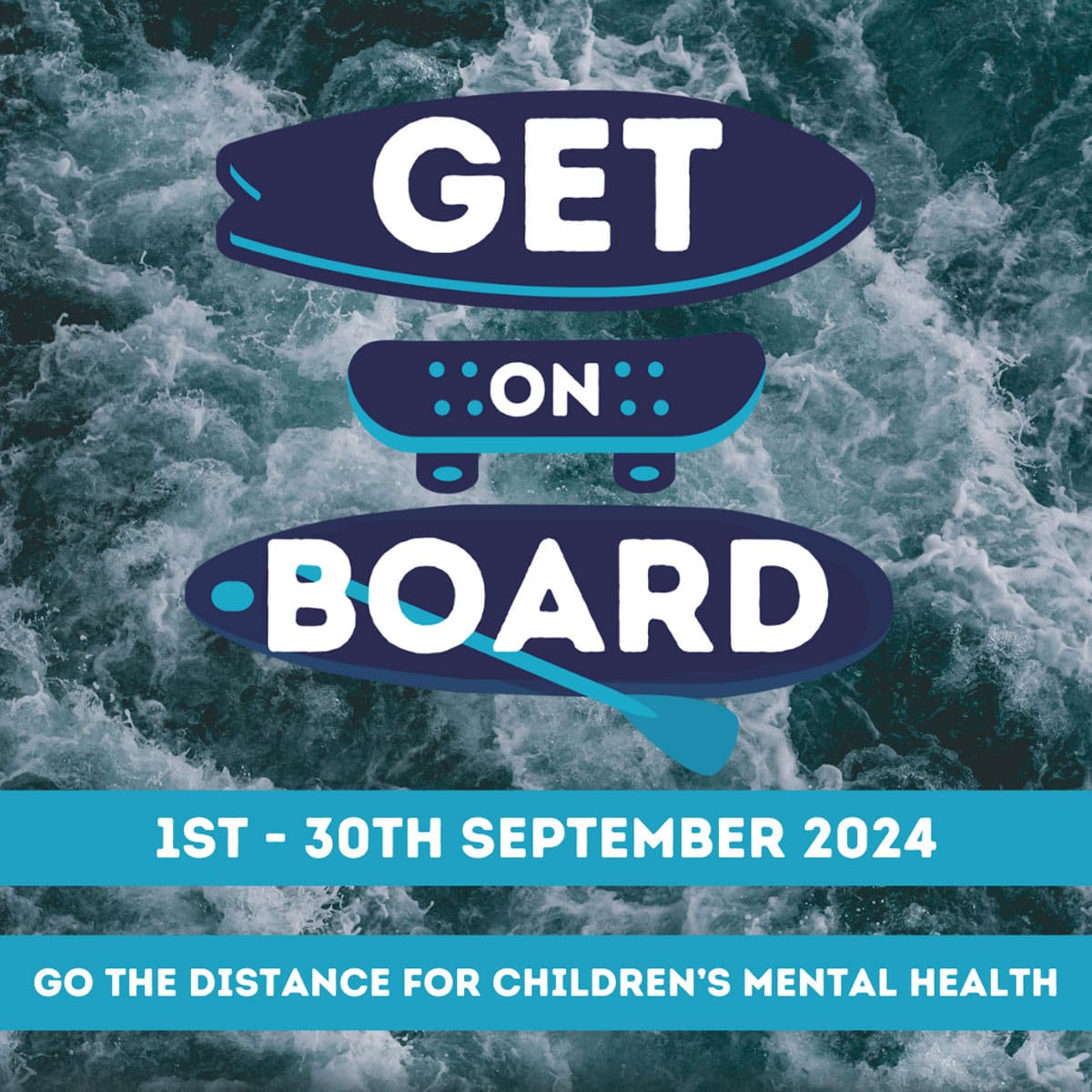 GET
ON
BOARD

1ST - 30TH SEPTEMBER 2024

GO THE DISTANCE FOR CHILDREN'S MENTAL HEALTH